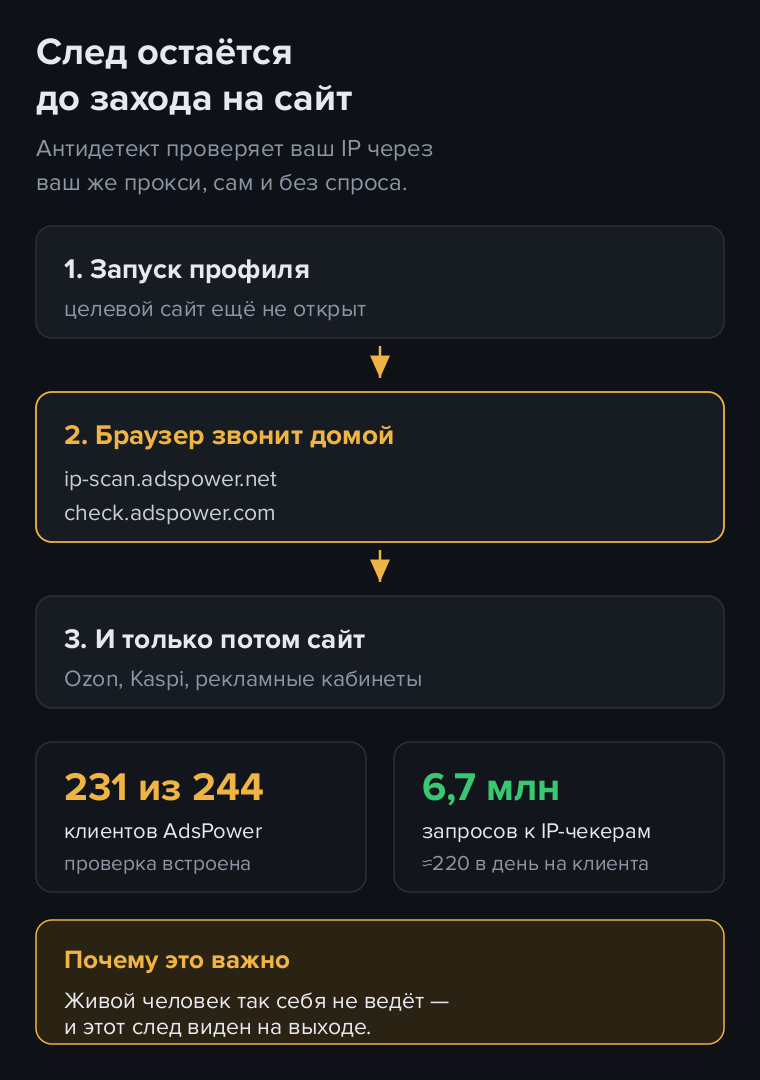 След остаётся до захода на сайт

Антидетект проверяет ваш IP через ваш же прокси, сам и без спроса.

1. Запуск профиля
целевой сайт ещё не открыт

2. Браузер звонит домой
ip-scan.adspower.net
check.adspower.com

3. И только потом сайт
Ozon, Kaspi, рекламные кабинеты

231 из 244
клиентов AdsPower
проверка встроена

6,7 млн
запросов к IP-чекерам
≈220 в день на клиента

Почему это важно
Живой человек так себя не ведёт — и этот след виден на выходе.