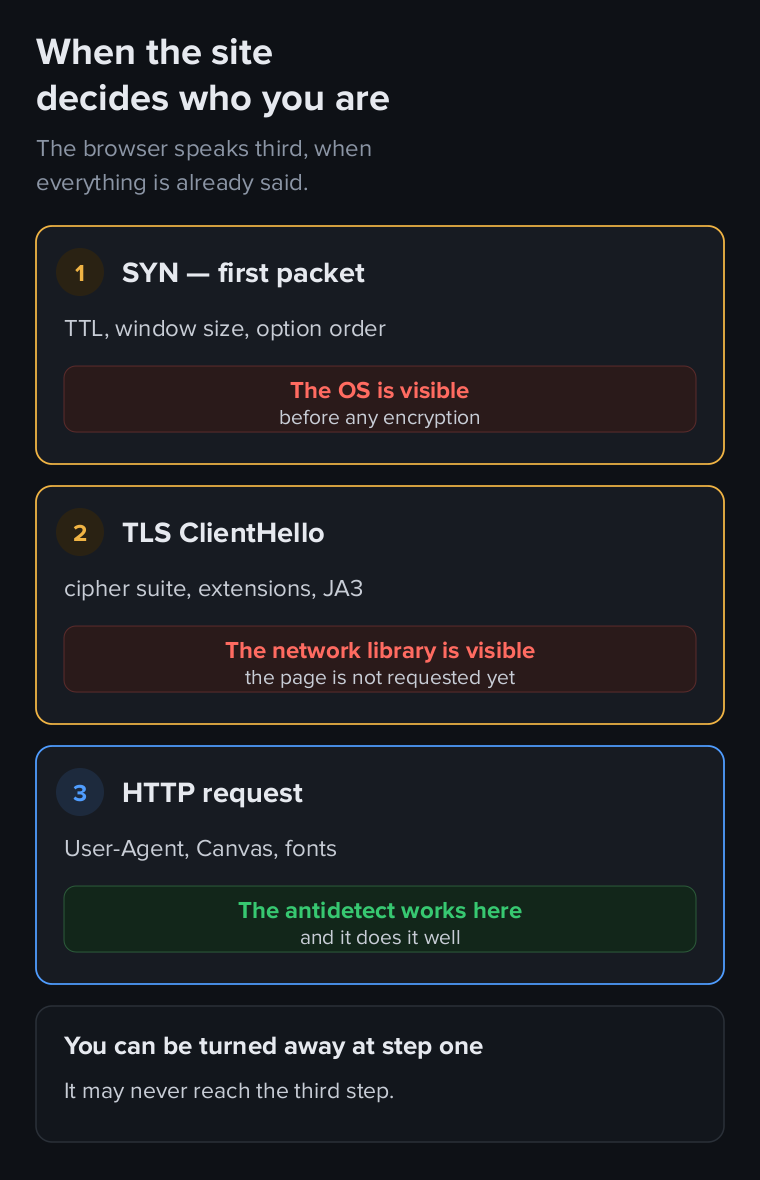 When the site decides who you are

The browser speaks third, when everything is already said.

1 SYN — first packet

TTL, window size, option order

The OS is visible
before any encryption

2 TLS ClientHello

cipher suite, extensions, JA3

The network library is visible
the page is not requested yet

3 HTTP request

User-Agent, Canvas, fonts

The antidetect works here
and it does it well

You can be turned away at step one

It may never reach the third step.